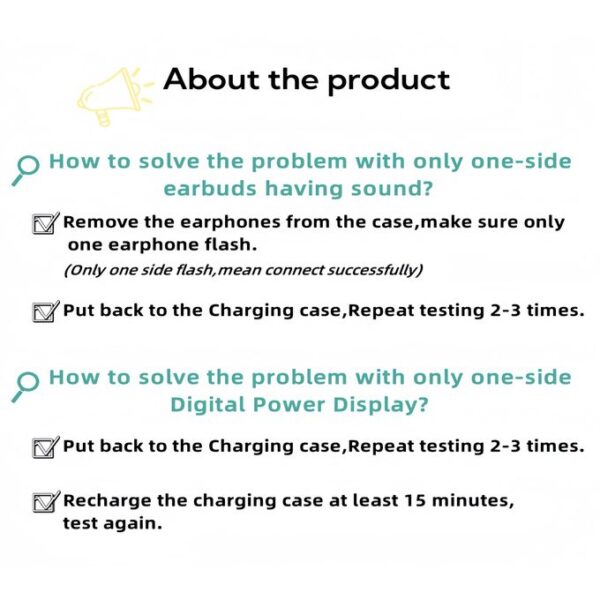 About the product

How to solve the problem with only one-side earbuds having sound?

Remove the earphones from the case,make sure only one earphone flash.

(Only one side flash,mean connect successfully)

Put back to the Charging case,Repeat testing 2-3 times.

How to solve the problem with only one-side Digital Power Display?

Put back to the Charging case,Repeat testing 2-3 times.

Recharge the charging case at least 15 minutes, test again.