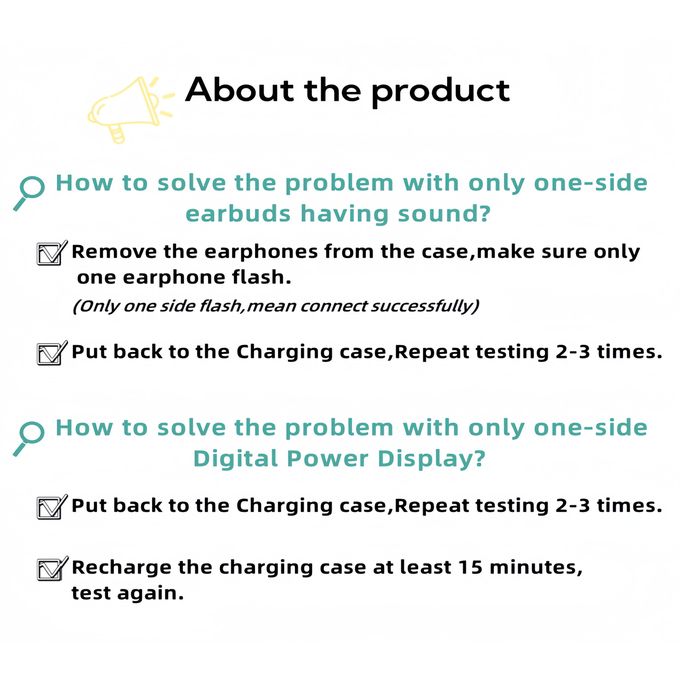 About the product

How to solve the problem with only one-side earbuds having sound?

Remove the earphones from the case,make sure only one earphone flash.
(Only one side flash,mean connect successfully)

Put back to the Charging case,Repeat testing 2-3 times.

How to solve the problem with only one-side Digital Power Display?

Put back to the Charging case,Repeat testing 2-3 times.

Recharge the charging case at least 15 minutes, test again.